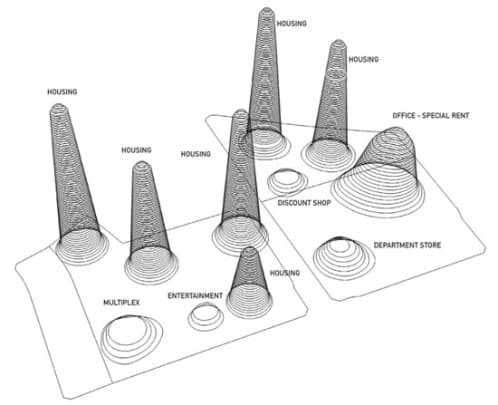 HOUSING

HOUSING

HOUSING

OFFICE - SPECIAL RENT

HOUSING

HOUSING

DISCOUNT SHOP

DEPARTMENT STORE

HOUSING

MULTIPLEX

ENTERTAINMENT